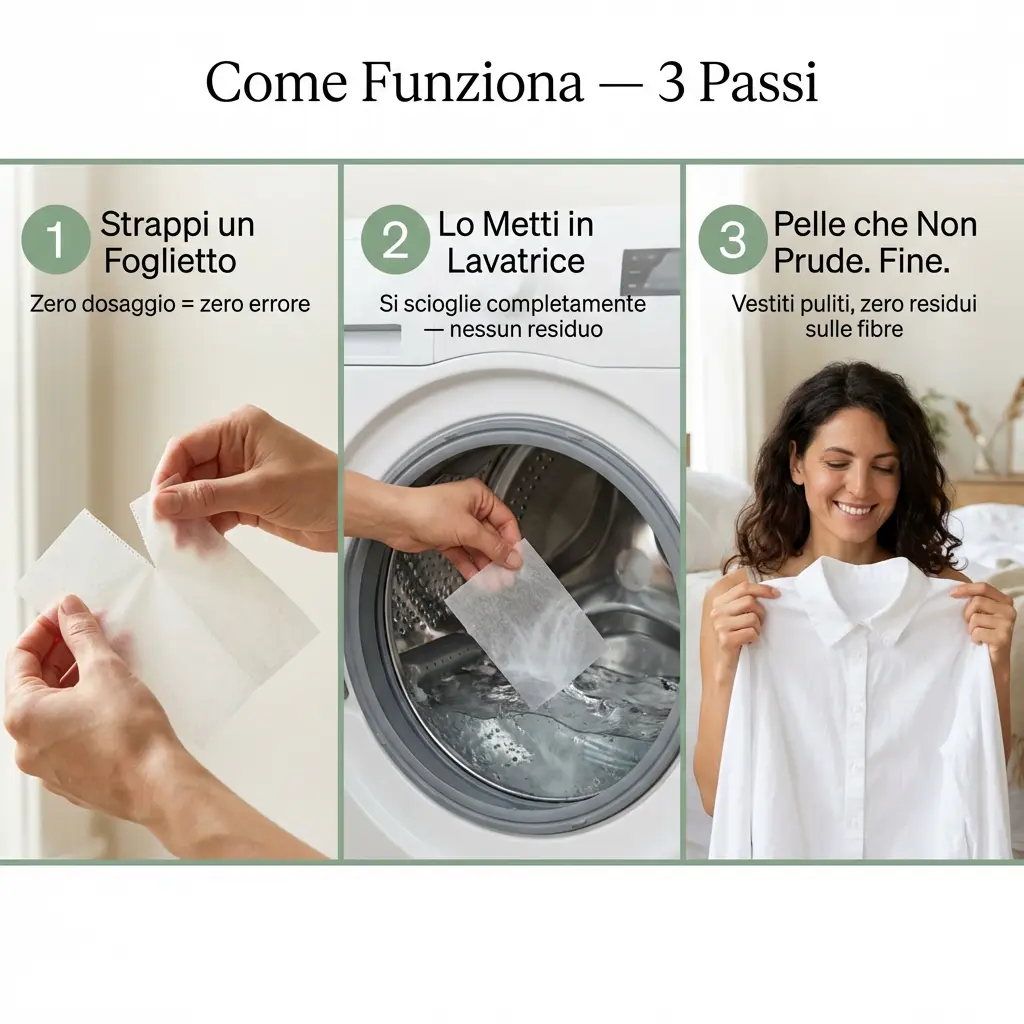 Come Funziona — 3 Passi

1 Strappi un Foglietto

Zero dosaggio = zero errore

2 Lo Metti in Lavatrice

Si scioglie completamente — nessun residuo

3 Pelle che Non Prude. Fine.

Vestiti puliti, zero residui sulle fibre